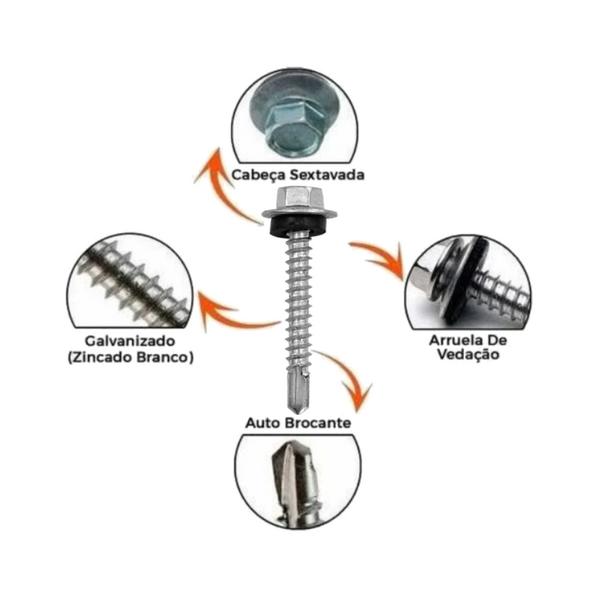 Cabeça Sextavada

Galvanizado
(Zincado Branco)

Arruela De
Vedação

Auto Brocante