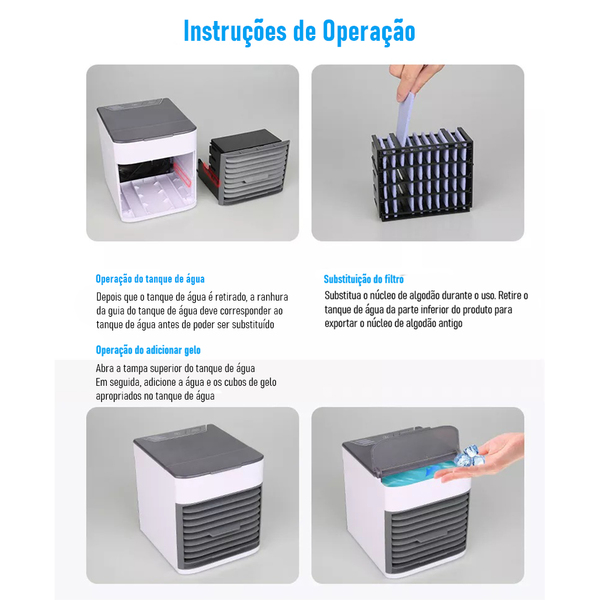 Instruções de Operação

Operação do tanque de água

Depois que o tanque de água é retirado, a ranhura da guia do tanque de água deve corresponder ao tanque de água antes de poder ser substituído

Operação do adicionar gelo

Abra a tampa superior do tanque de água
Em seguida, adicione a água e os cubos de gelo apropriados no tanque de água

Substituição do filtro

Substitua o núcleo de algodão durante o uso. Retire o tanque de água da parte inferior do produto para exportar o núcleo de algodão antigo