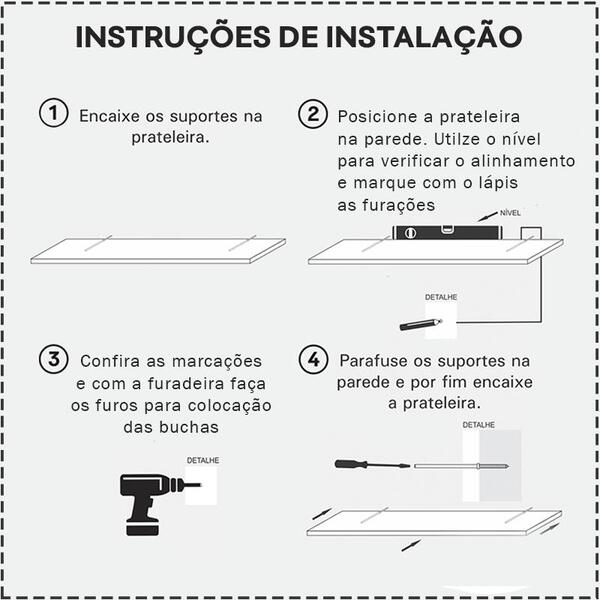 INSTRUÇÕES DE INSTALAÇÃO

1 Encaixe os suportes na prateleira.

2 Posicione a prateleira na parede. Utilze o nível para verificar o alinhamento e marque com o lápis as furações

NÍVEL

DETALHE

3 Confira as marcações e com a furadeira faça os furos para colocação das buchas

DETALHE

4 Parafuse os suportes na parede e por fim encaixe a prateleira.

DETALHE