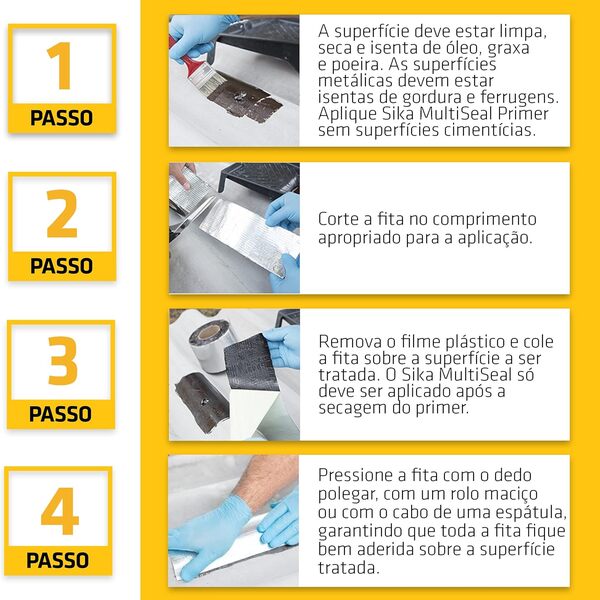 1
PASSO

A superfície deve estar limpa, seca e isenta de óleo, graxa e poeira. As superfícies metálicas devem estar isentas de gordura e ferrugens. Aplique Sika MultiSeal Primer sem superfícies cimentícias.

2
PASSO

Corte a fita no comprimento apropriado para a aplicação.

3
PASSO

Remova o filme plástico e cole a fita sobre a superfície a ser tratada. O Sika MultiSeal só deve ser aplicado após a secagem do primer.

4
PASSO

Pressione a fita com o dedo polegar, com um rolo maciço ou com o cabo de uma espátula, garantindo que toda a fita fique bem aderida sobre a superfície tratada.