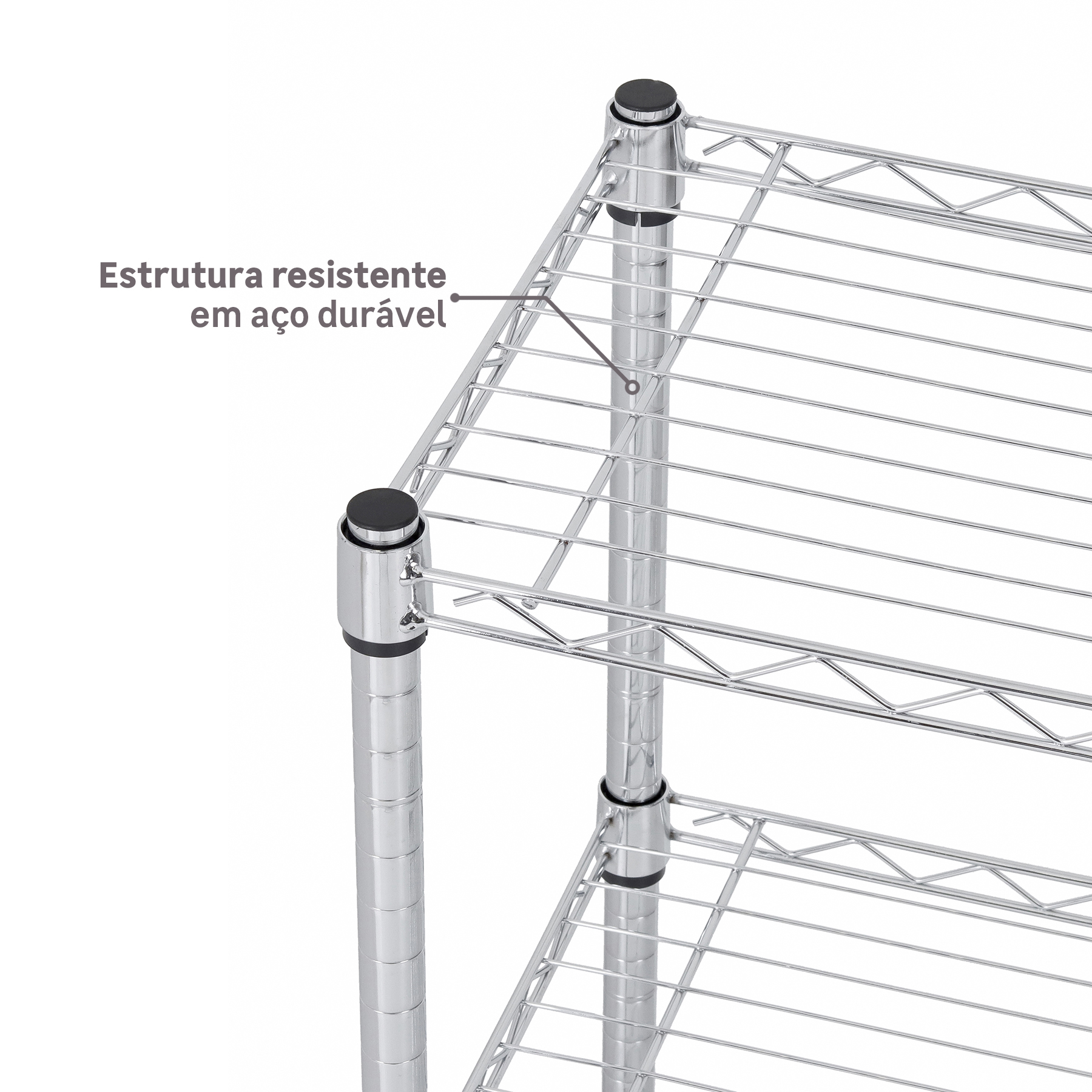 Estrutura resistente
em aço durável