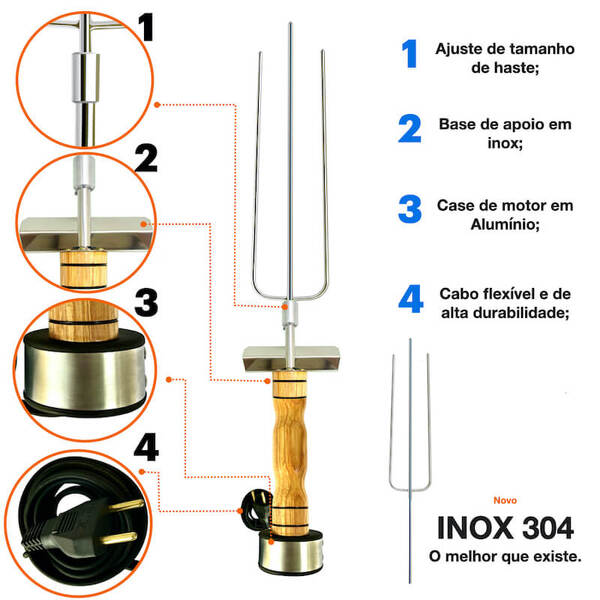 1
2
3
4

1 Ajuste de tamanho de haste;

2 Base de apoio em inox;

3 Case de motor em Alumínio;

4 Cabo flexível e de alta durabilidade;

Novo
INOX 304
O melhor que existe.