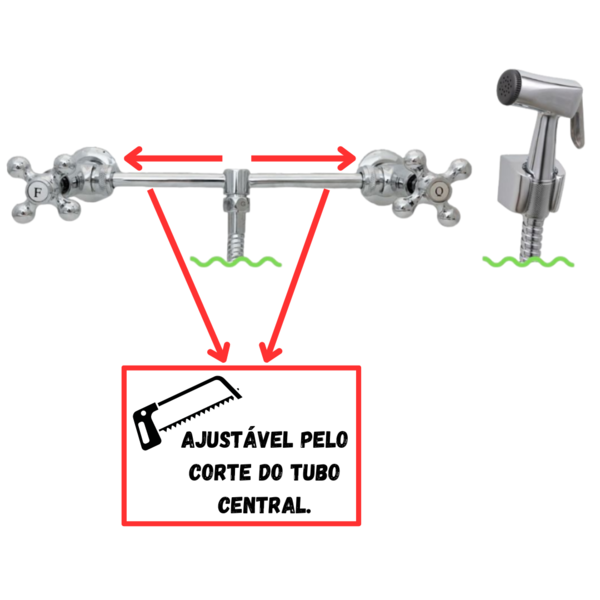 F

Q

AJUSTÁVEL PELO CORTE DO TUBO CENTRAL.