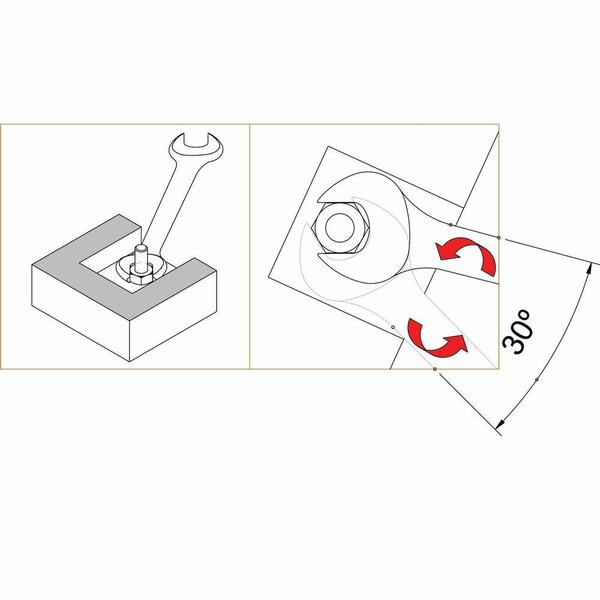 30°