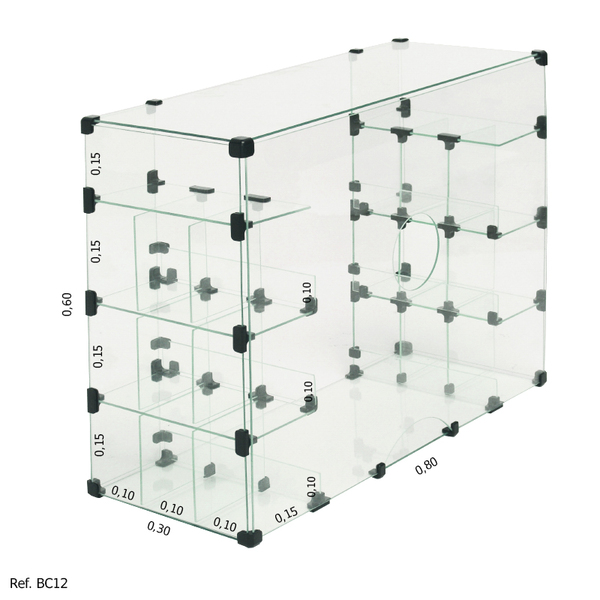 0,15
0,15
0,60
0,15
0,15
0,10
0,10
0,10
0,10
0,10
0,10
0,30
0,15
0,80

Ref. BC12