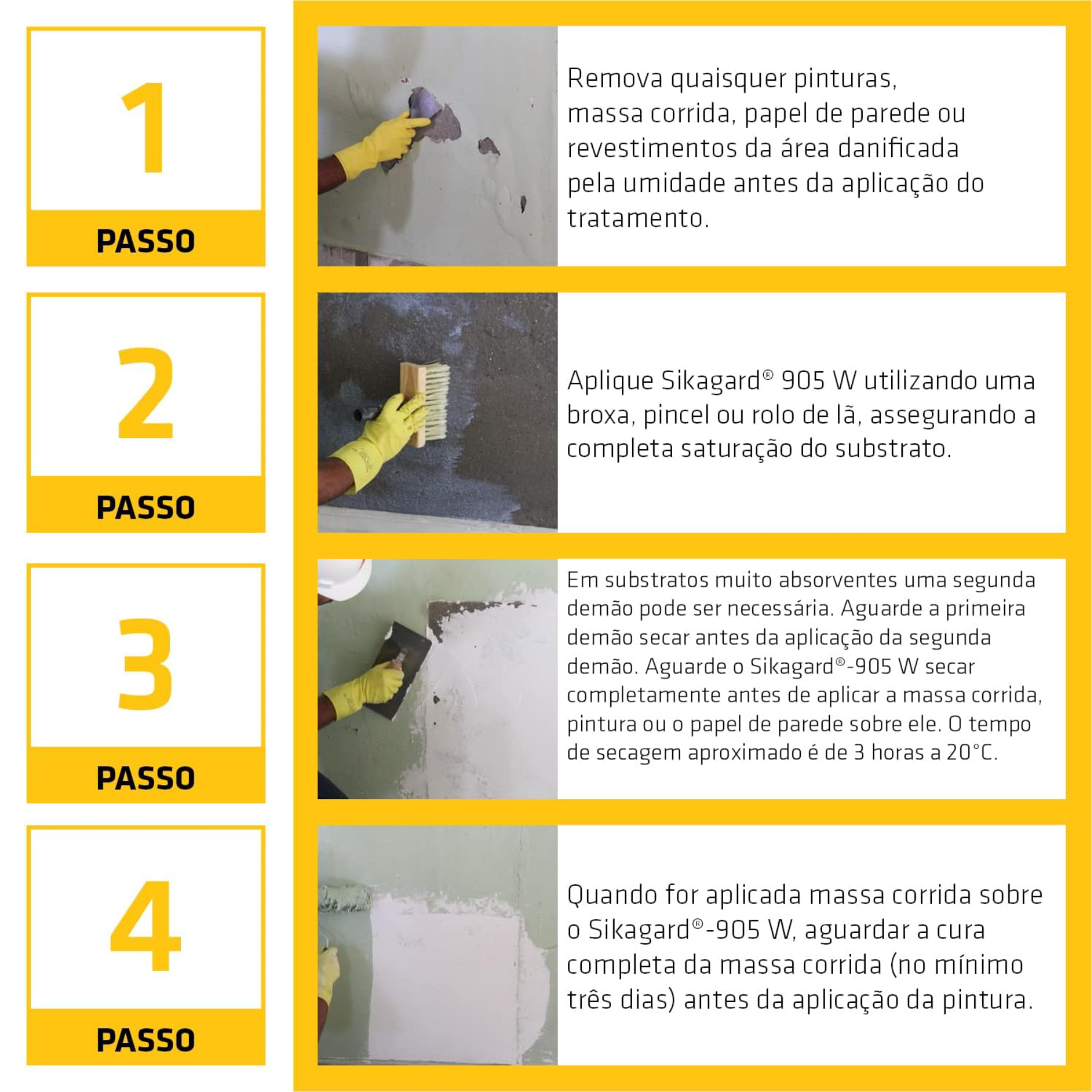 1
PASSO

Remova quaisquer pinturas, massa corrida, papel de parede ou revestimentos da área danificada pela umidade antes da aplicação do tratamento.

2
PASSO

Aplique Sikagard® 905 W utilizando uma broxa, pincel ou rolo de lã, assegurando a completa saturação do substrato.

3
PASSO

Em substratos muito absorventes uma segunda demão pode ser necessária. Aguarde a primeira demão secar antes da aplicação da segunda demão. Aguarde o Sikagard®-905 W secar completamente antes de aplicar a massa corrida, pintura ou o papel de parede sobre ele. O tempo de secagem aproximado é de 3 horas a 20°C.

4
PASSO

Quando for aplicada massa corrida sobre o Sikagard®-905 W, aguardar a cura completa da massa corrida (no mínimo três dias) antes da aplicação da pintura.