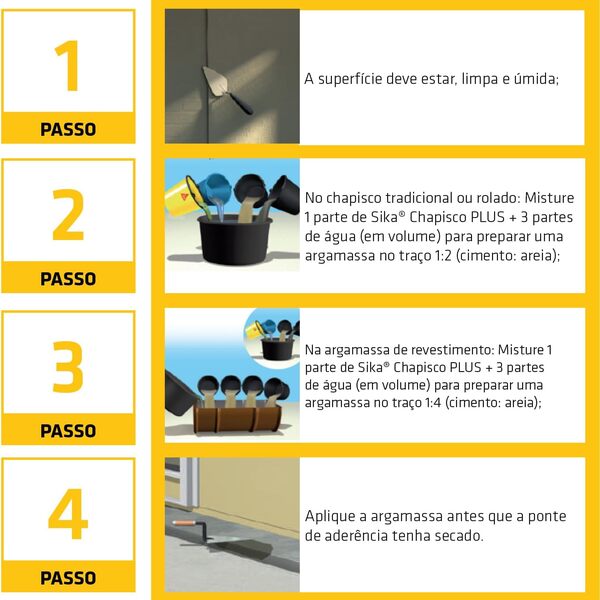 1

PASSO

A superfície deve estar, limpa e úmida;

2

PASSO

No chapisco tradicional ou rolado: Misture 1 parte de Sika® Chapisco PLUS + 3 partes de água (em volume) para preparar uma argamassa no traço 1:2 (cimento: areia);

3

PASSO

Na argamassa de revestimento: Misture 1 parte de Sika® Chapisco PLUS + 3 partes de água (em volume) para preparar uma argamassa no traço 1:4 (cimento: areia);

4

PASSO

Aplique a argamassa antes que a ponte de aderência tenha secado.